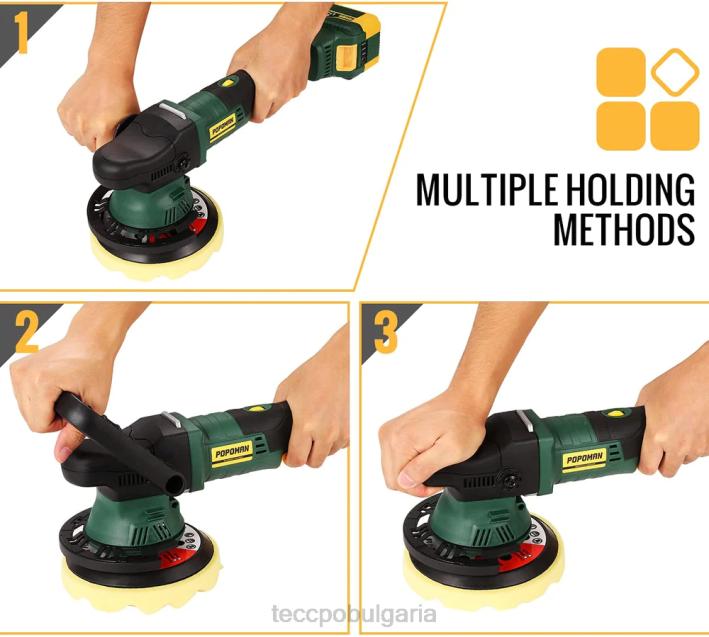 1

POPOMAN

MULTIPLE HOLDING METHODS

2

POPOMAN

3

POPOMAN

teccpobulgaria